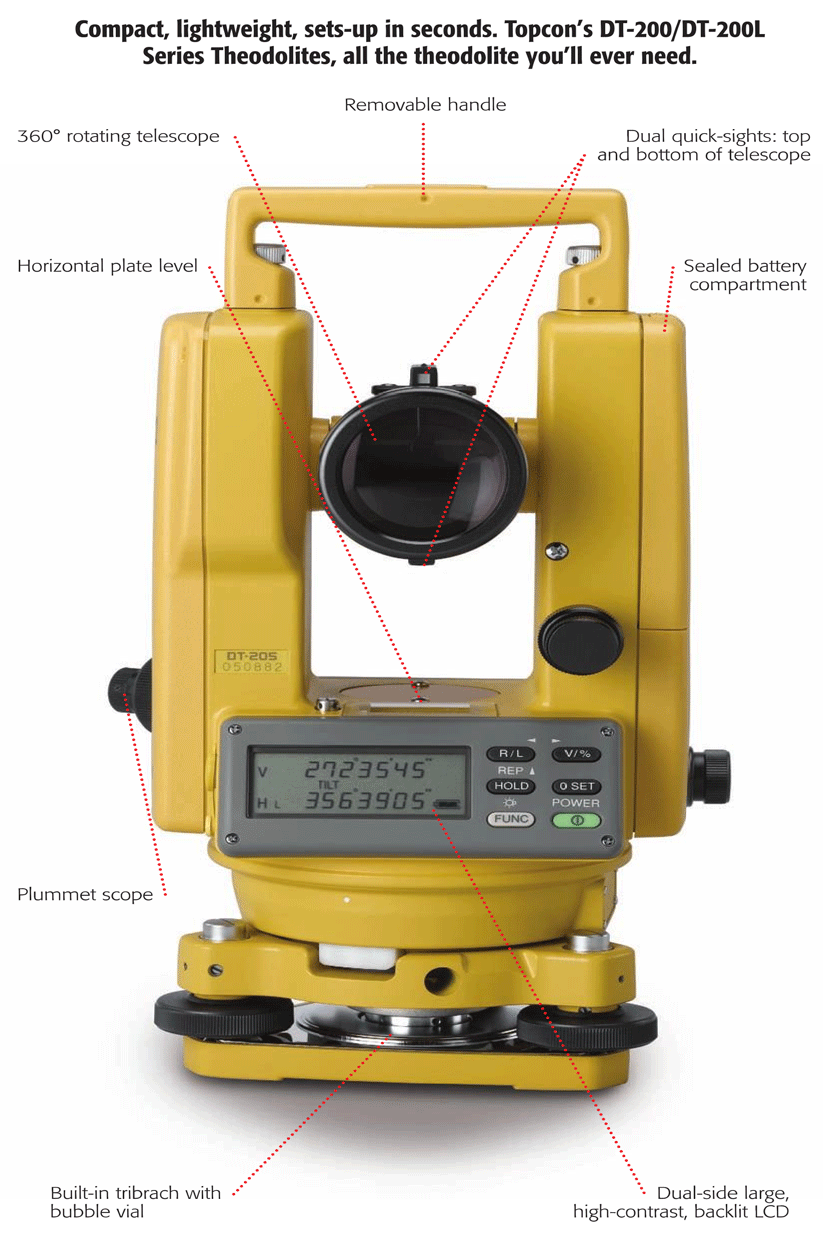 Compact, lightweight, sets-up in seconds. Topcon's DT-200/DT-200L Series Theodolites, all the theodolite you'll ever need.

Removable handle

360° rotating telescope

Dual quick-sights: top and bottom of telescope

Horizontal plate level

Sealed battery compartment

DT-205
050882

V 2723545
TILT
H L 3563905

R/L
V/%
REP
HOLD
0 SET
POWER
FUNC

Plummet scope

Built-in tribrach with bubble vial

Dual-side large, high-contrast, backlit LCD